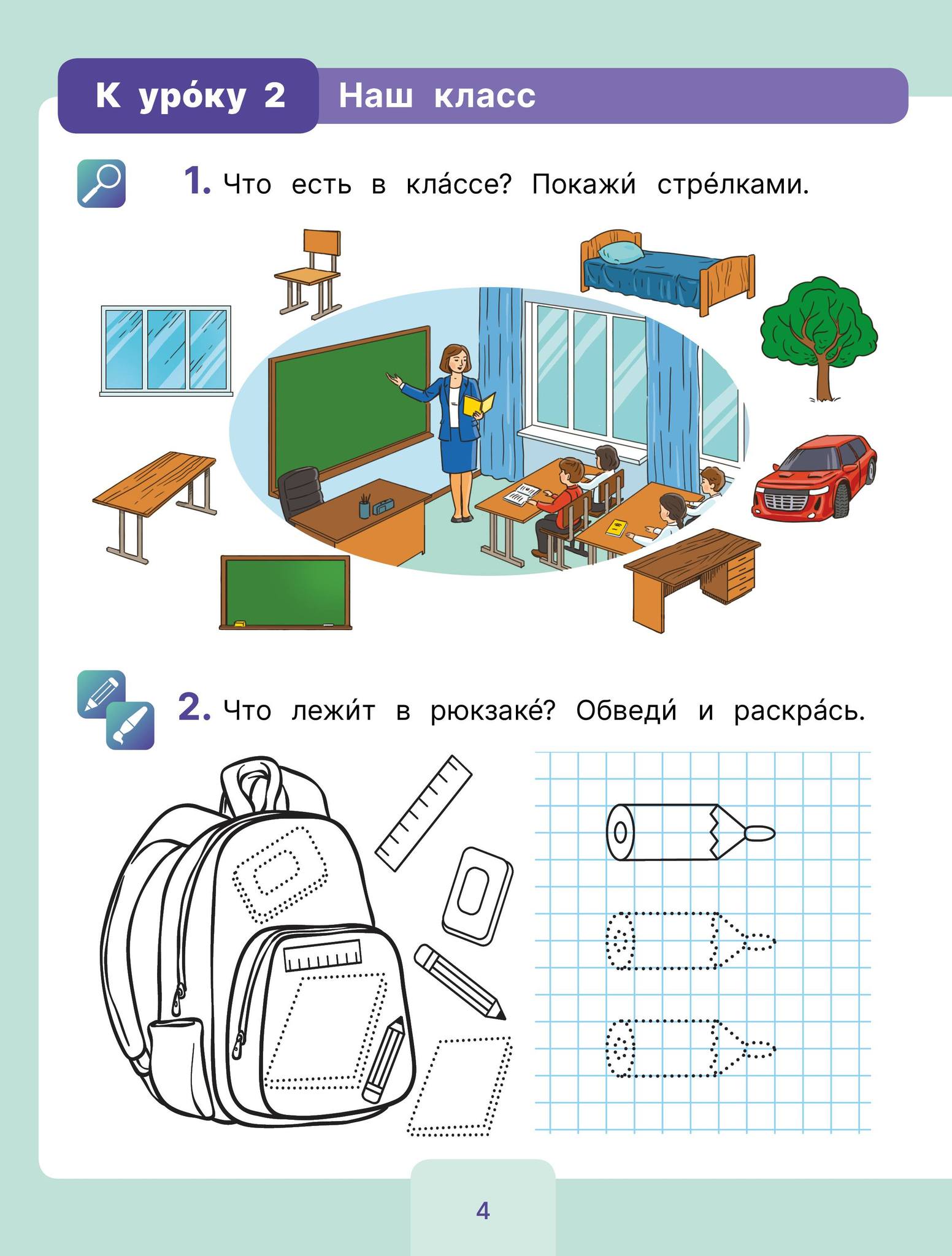 К уро́ку 2 Наш класс

1. Что есть в кла́ссе? Покажи́ стре́лками.

2. Что лежи́т в рюкзаке́? Обведи́ и раскра́сь.

4